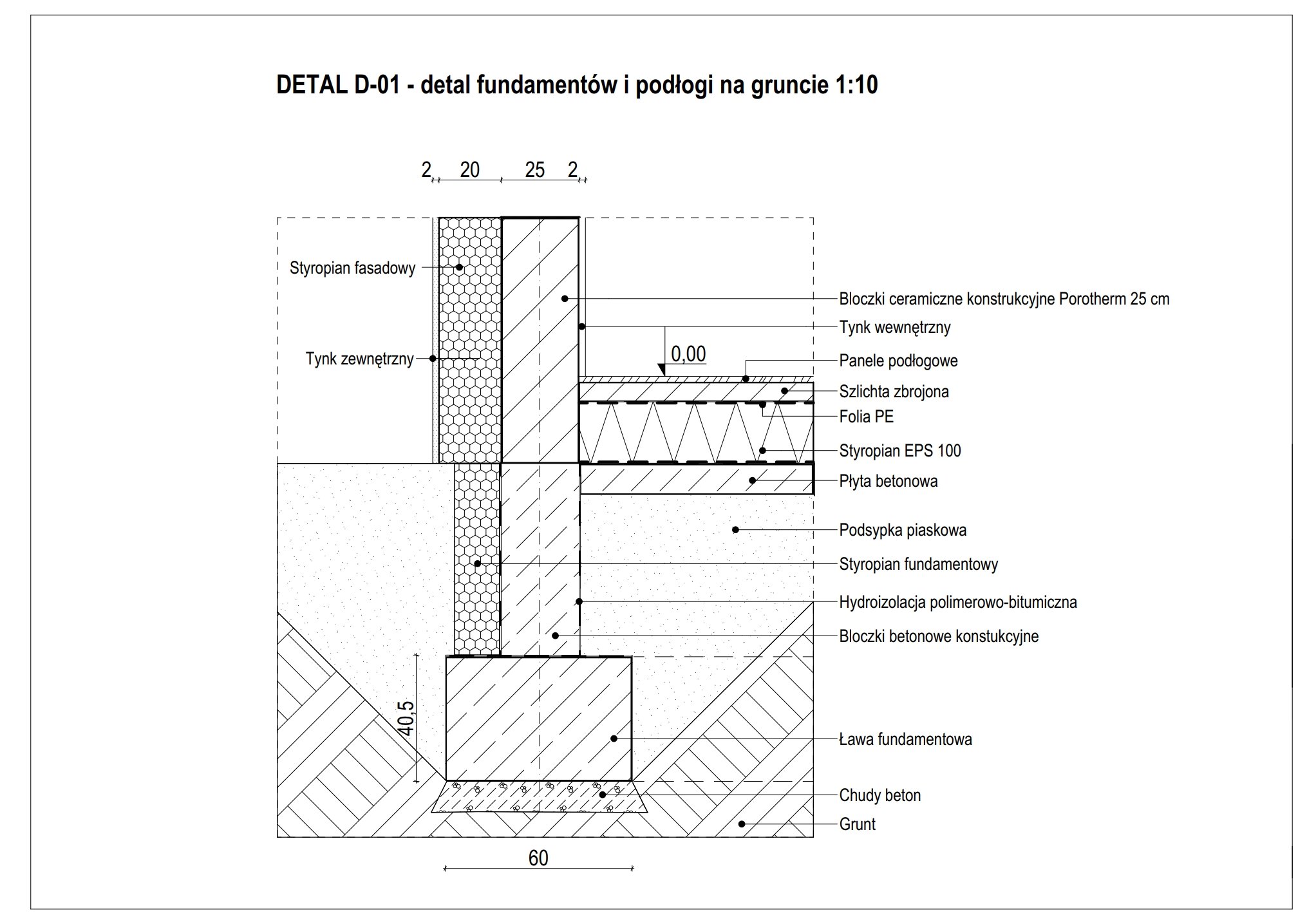 DETAL D-01 - detal fundamentów i podłogi na gruncie 1:10

2 20 25 2

Styropian fasadowy

Tynk zewnętrzny

Bloczki ceramiczne konstrukcyjne Porotherm 25 cm

Tynk wewnętrzny

0,00

Panele podłogowe

Szlichta zbrojona

Folia PE

Styropian EPS 100

Płyta betonowa

Podsypka piaskowa

Styropian fundamentowy

Hydroizolacja polimerowo-bitumiczna

Bloczki betonowe konstukcyjne

40,5

Ława fundamentowa

Chudy beton

Grunt

60